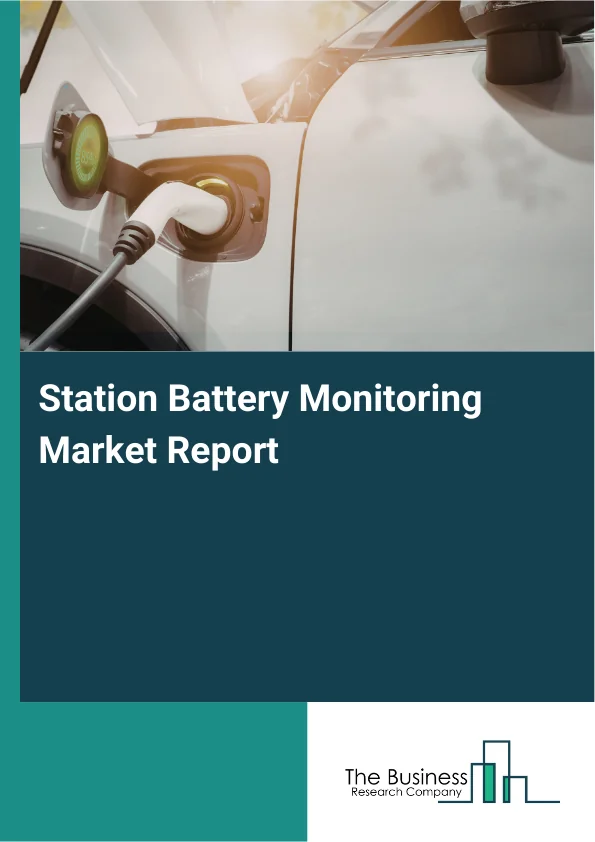 Station Battery Monitoring Market Report

The Business
Research Company