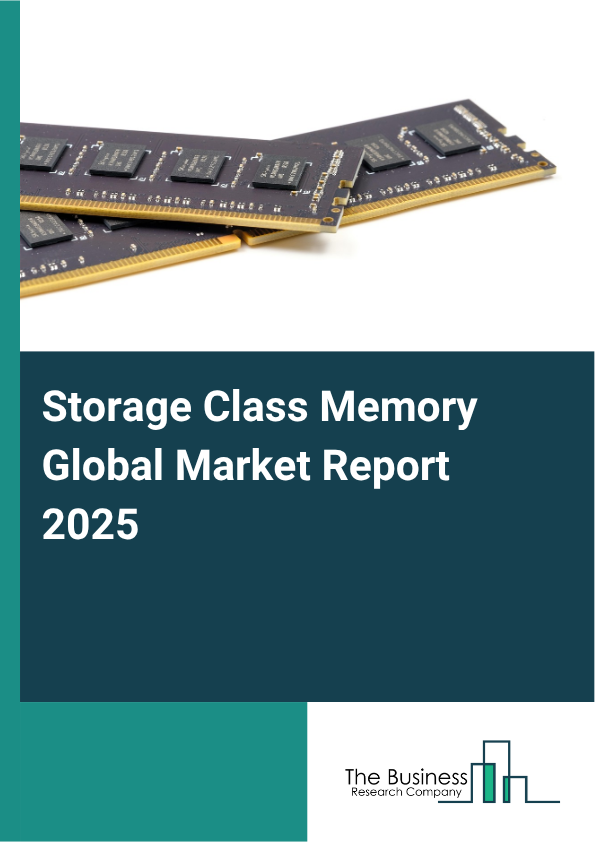 Storage Class Memory Global Market Report 2025

The Business
Research Company