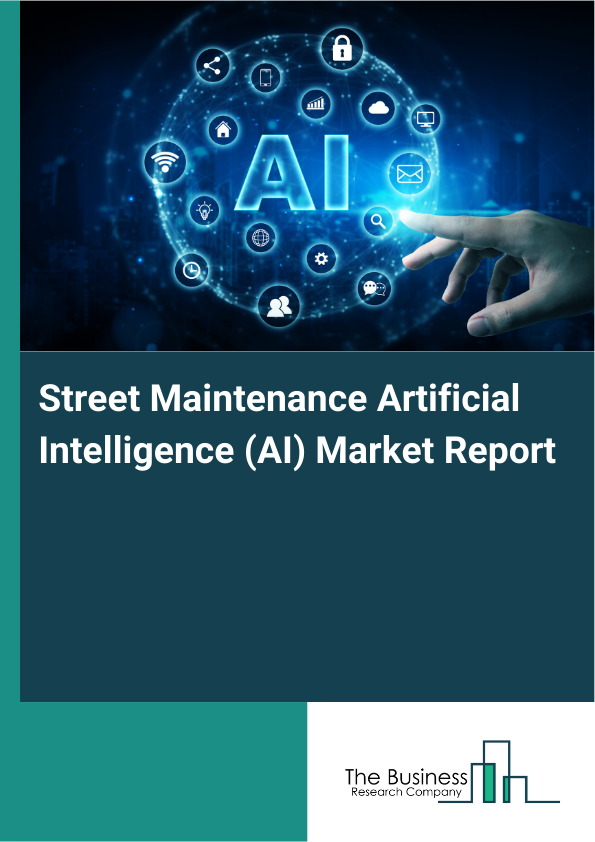 AI

Street Maintenance Artificial Intelligence (AI) Market Report

The Business
Research Company