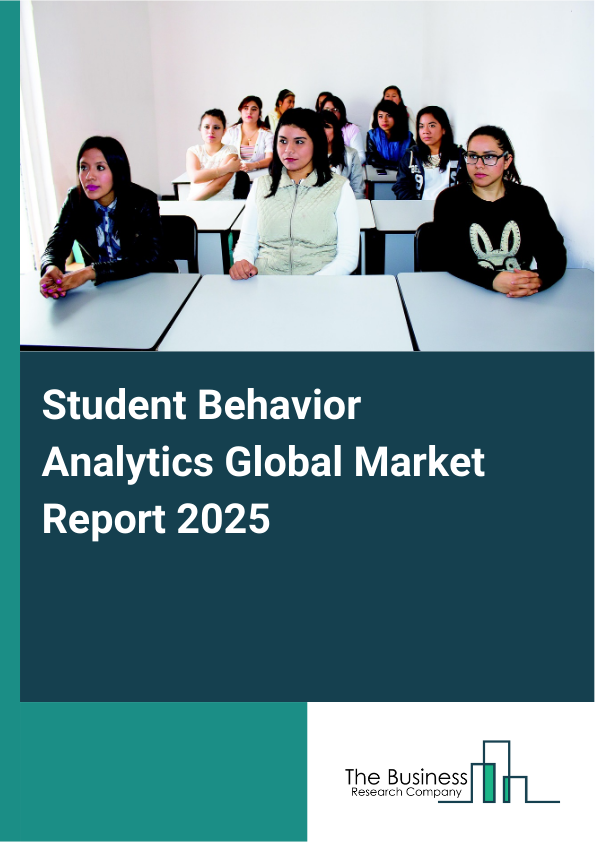 Student Behavior Analytics Global Market Report 2025

The Business
Research Company