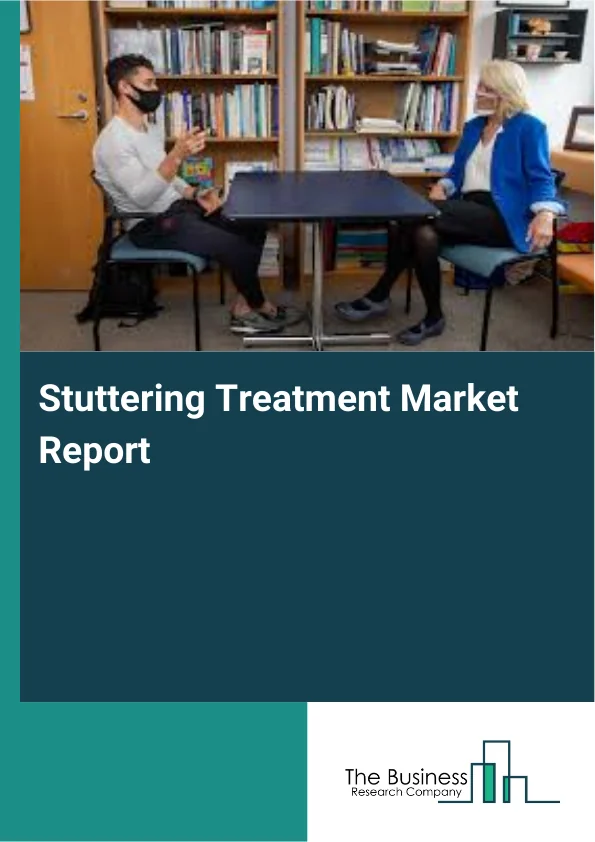 Stuttering Treatment Market Report

The Business
Research Company