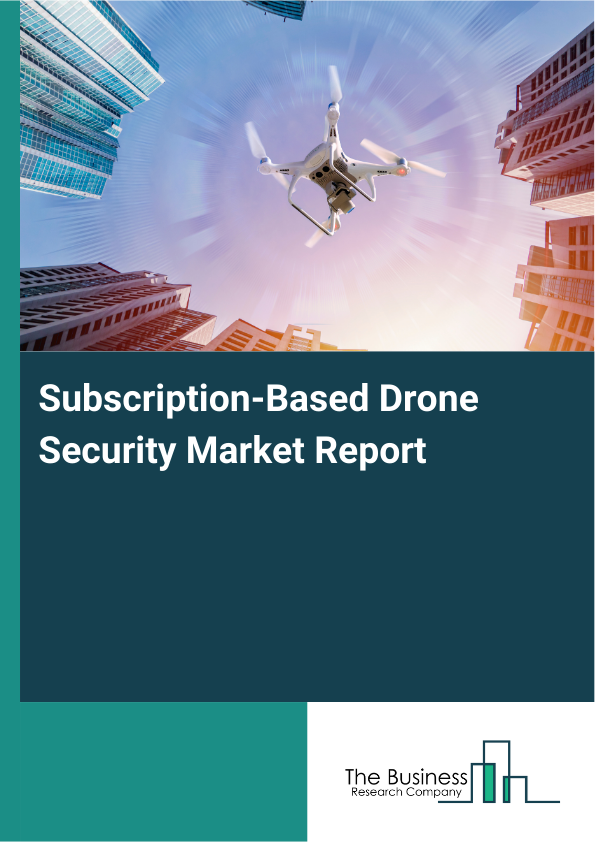 Subscription-Based Drone Security Market Report

The Business
Research Company