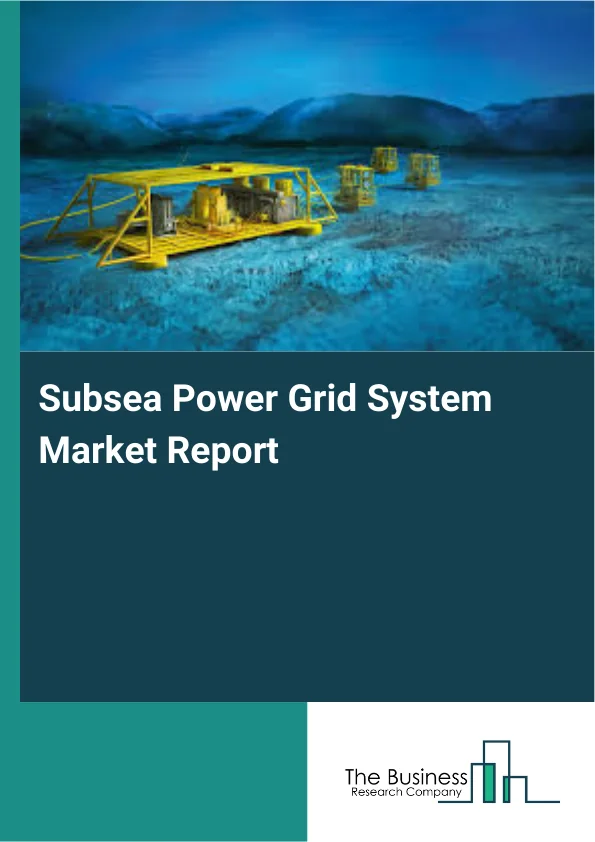 Subsea Power Grid System Market Report

The Business
Research Company