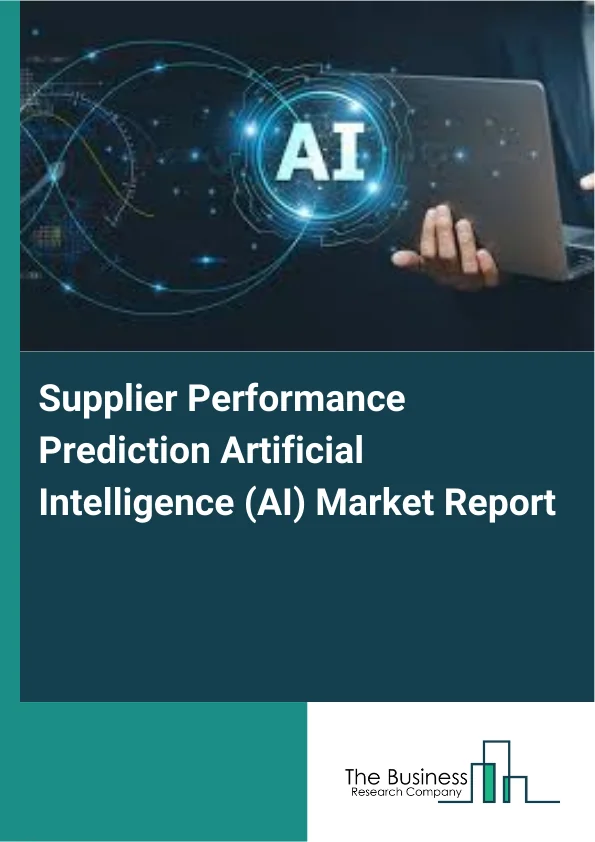 AI

Supplier Performance Prediction Artificial Intelligence (AI) Market Report

The Business
Research Company