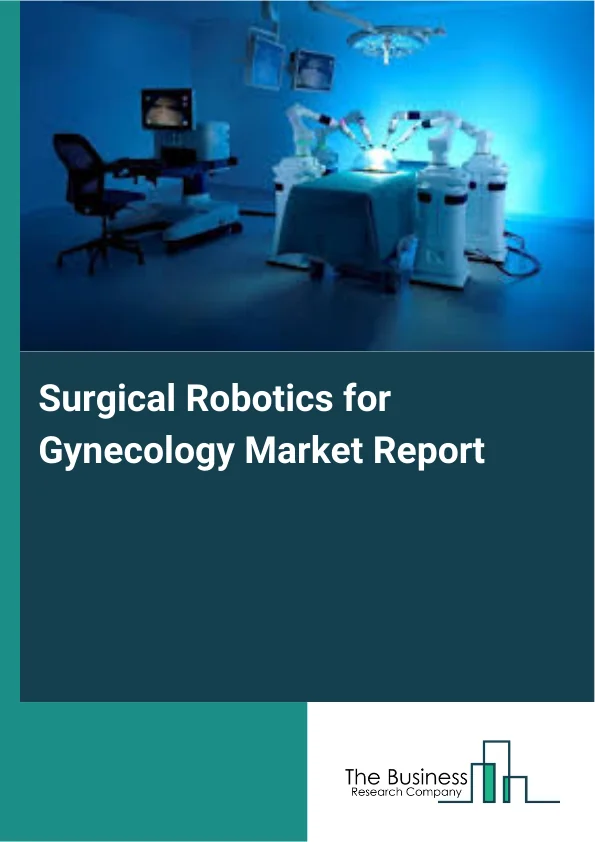 Surgical Robotics for Gynecology Market Report

The Business
Research Company