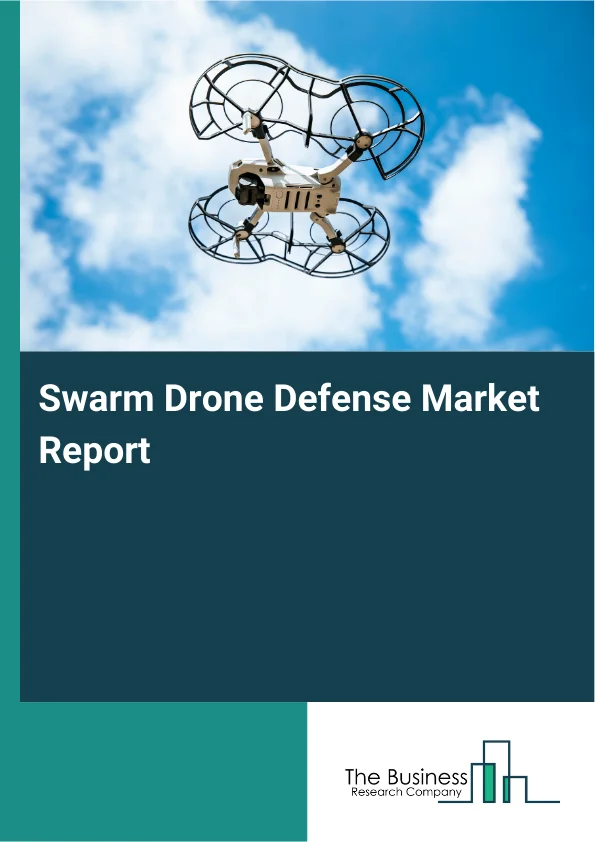 Swarm Drone Defense Market Report

The Business
Research Company