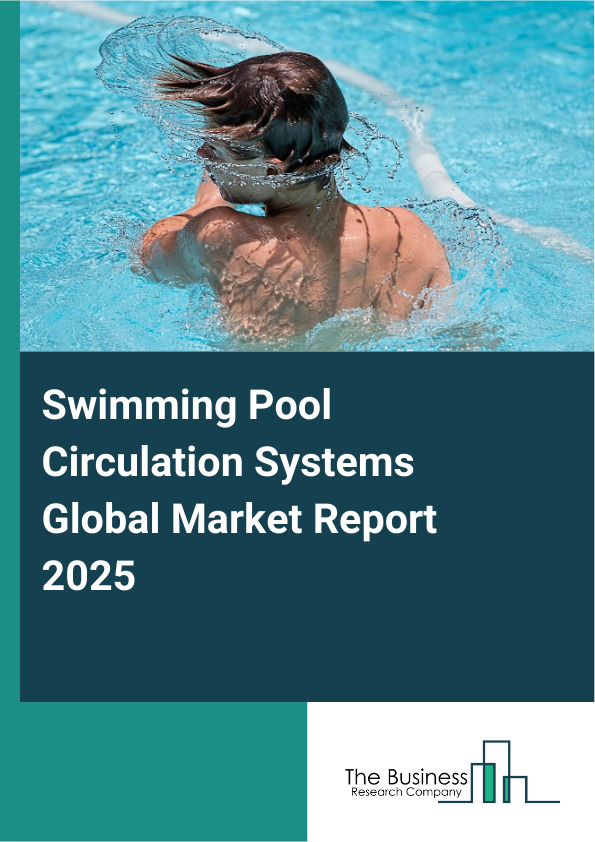 Swimming Pool Circulation Systems Global Market Report 2025

The Business
Research Company