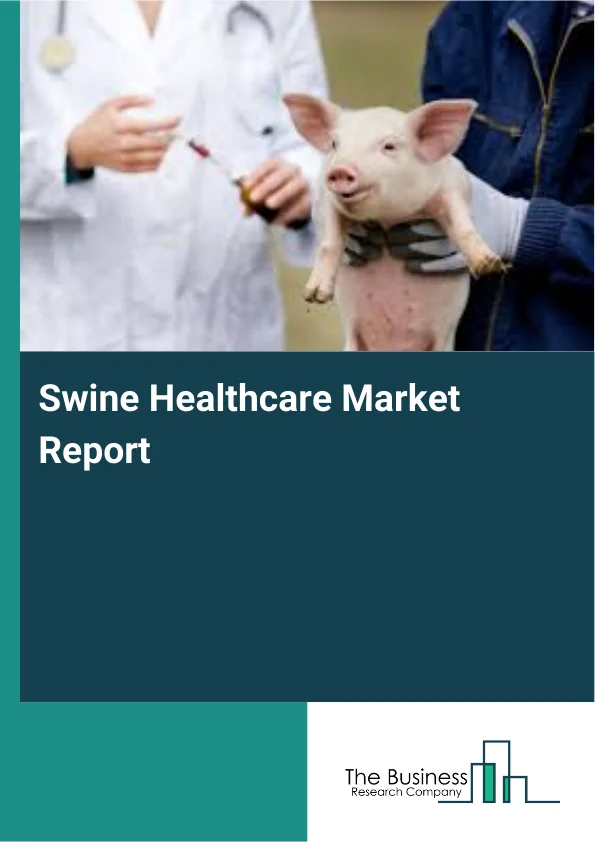 Swine Healthcare Market Report

The Business
Research Company