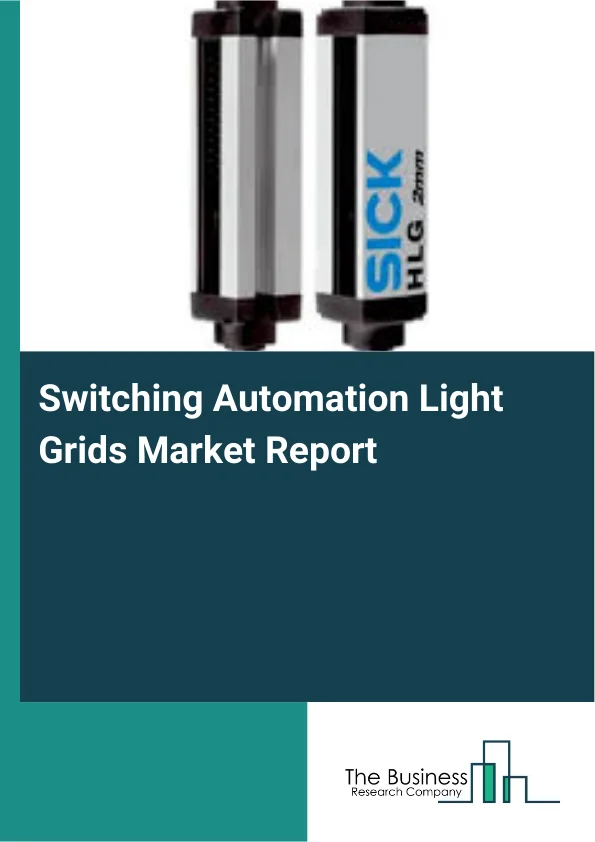 SICK HLG 2mm

Switching Automation Light Grids Market Report

The Business
Research Company