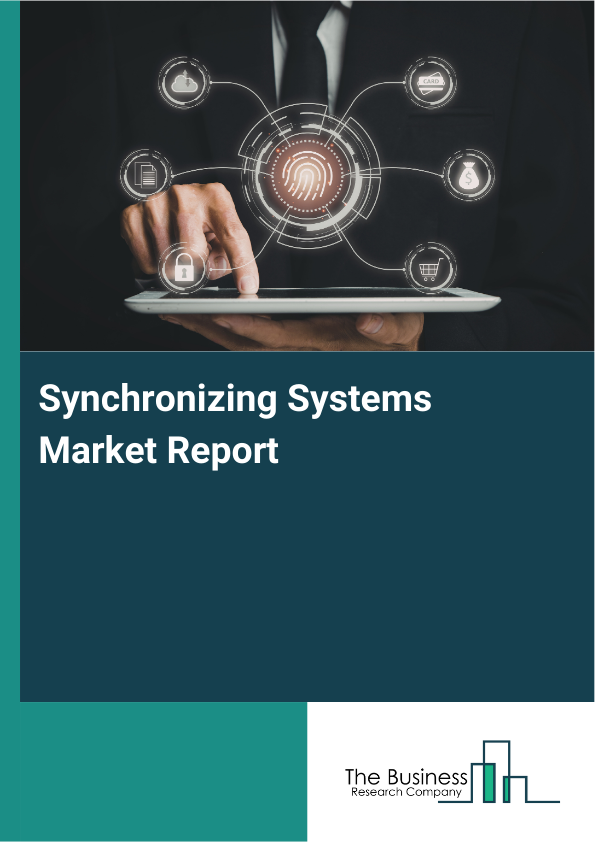 CARD

Synchronizing Systems Market Report

The Business
Research Company