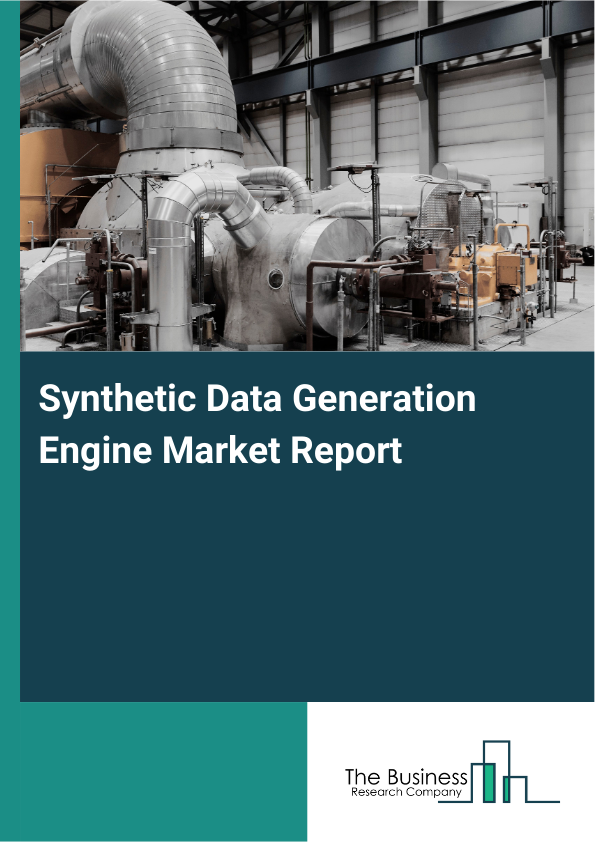 Synthetic Data Generation Engine Market Report

The Business
Research Company