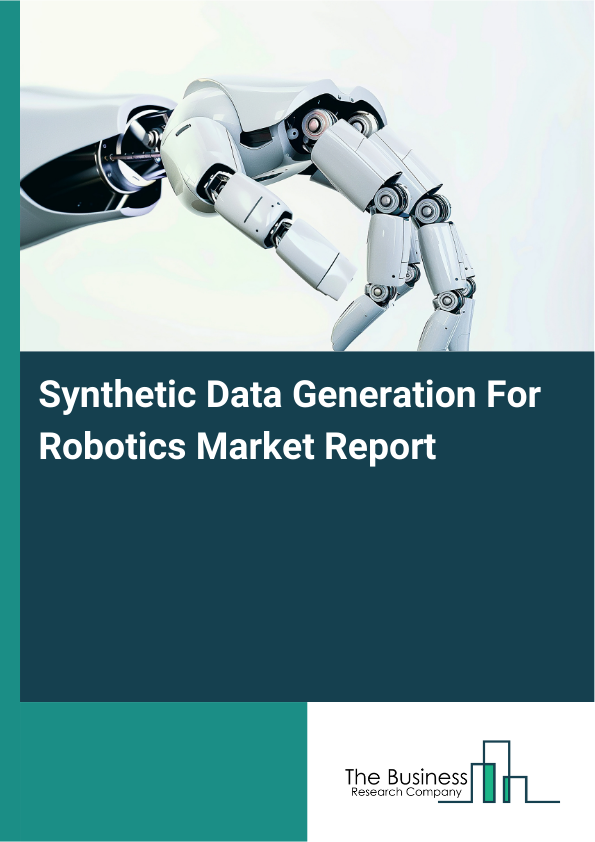 Synthetic Data Generation For Robotics Market Report

The Business
Research Company