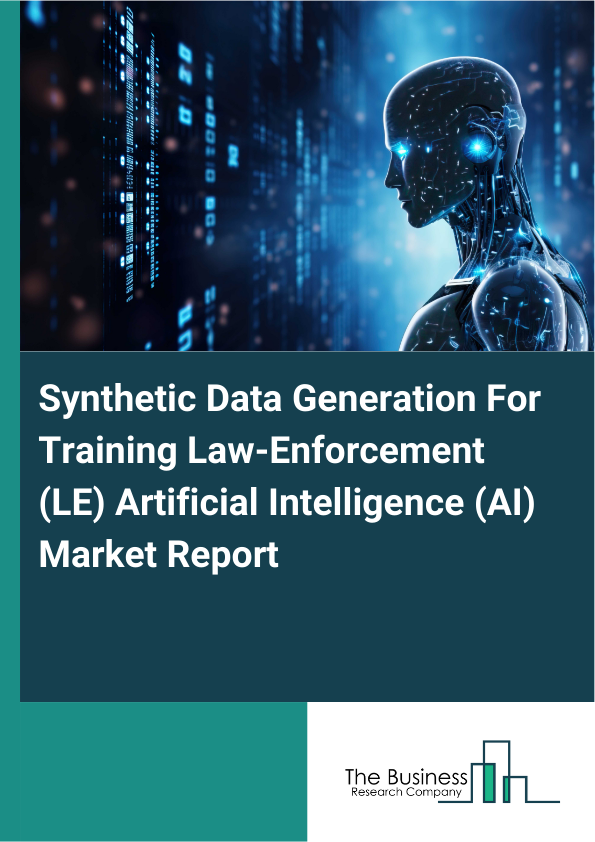 Synthetic Data Generation For Training Law-Enforcement (LE) Artificial Intelligence (AI) Market Report

The Business
Research Company