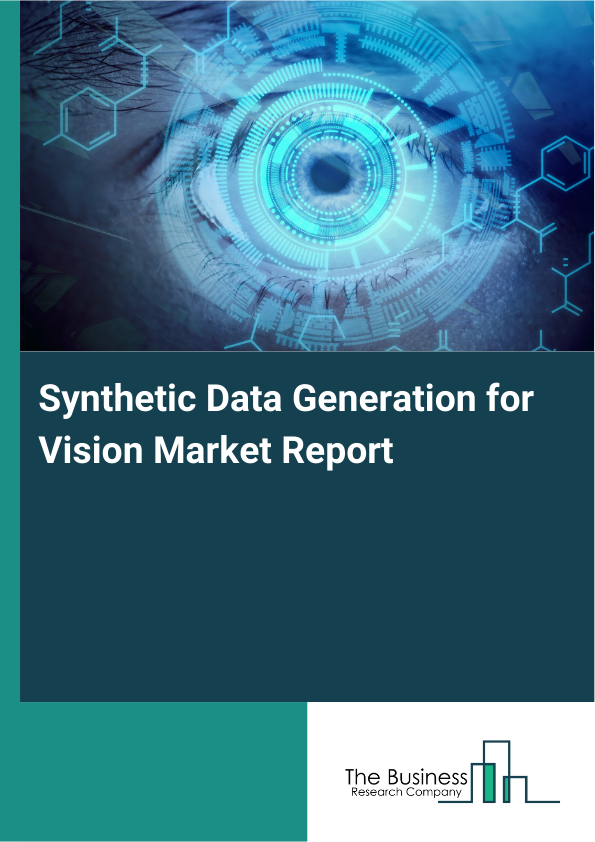 Synthetic Data Generation for Vision Market Report

The Business
Research Company