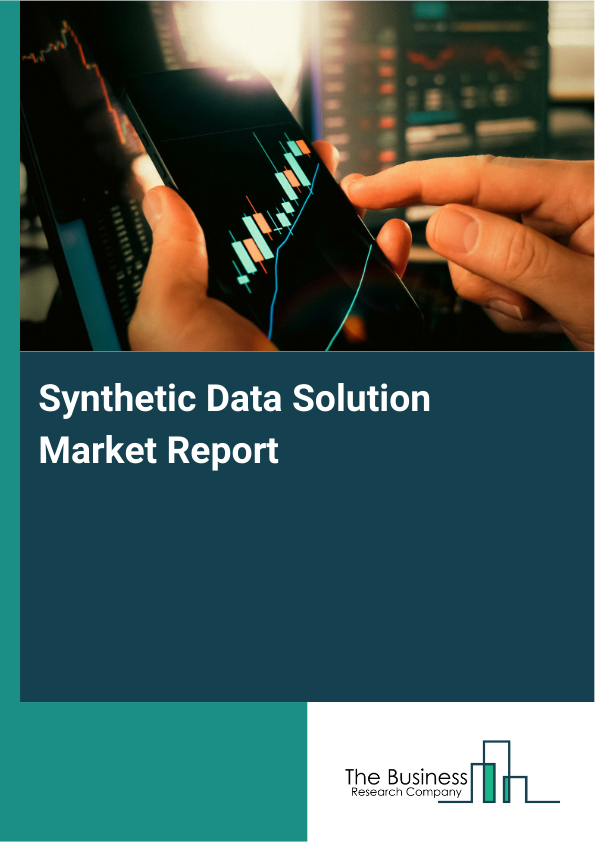 Synthetic Data Solution Market Report

The Business
Research Company