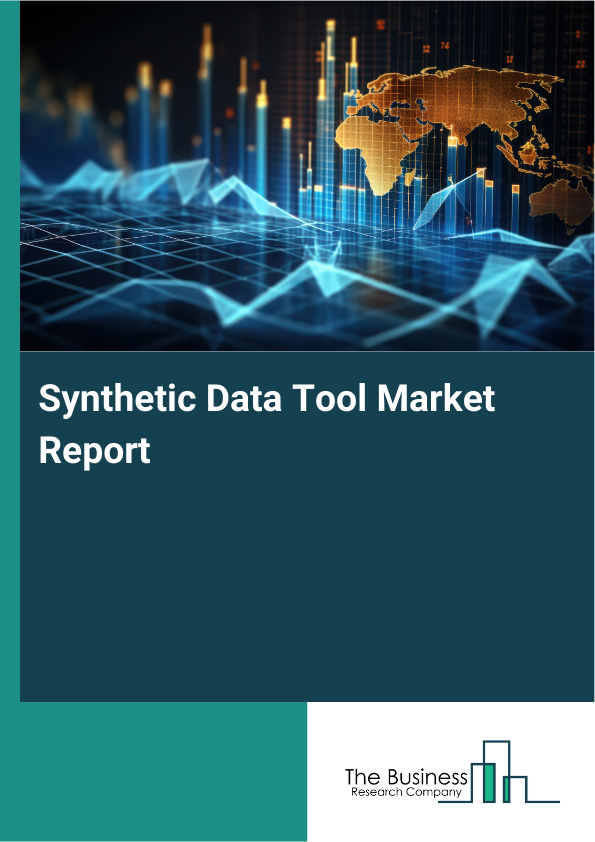 Synthetic Data Tool Market Report

The Business
Research Company