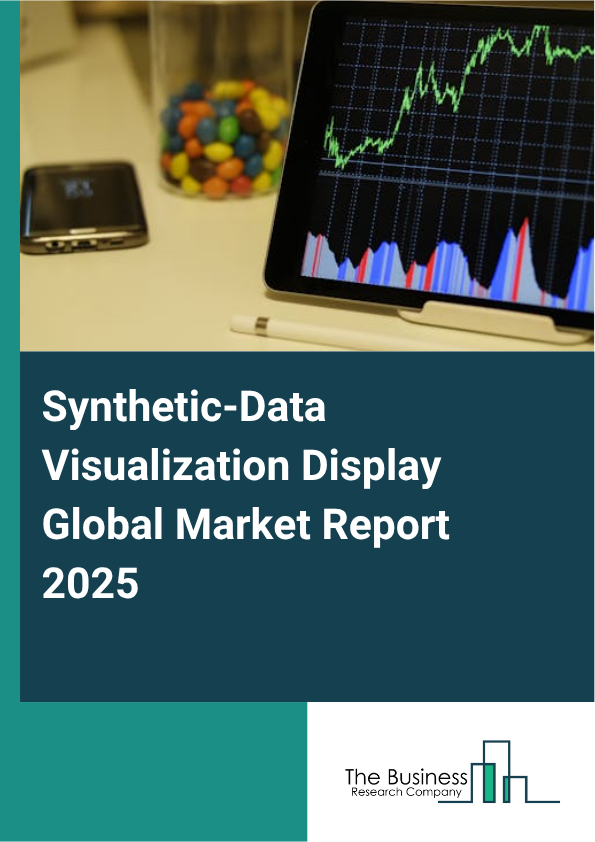 Synthetic-Data Visualization Display Global Market Report 2025

The Business Research Company