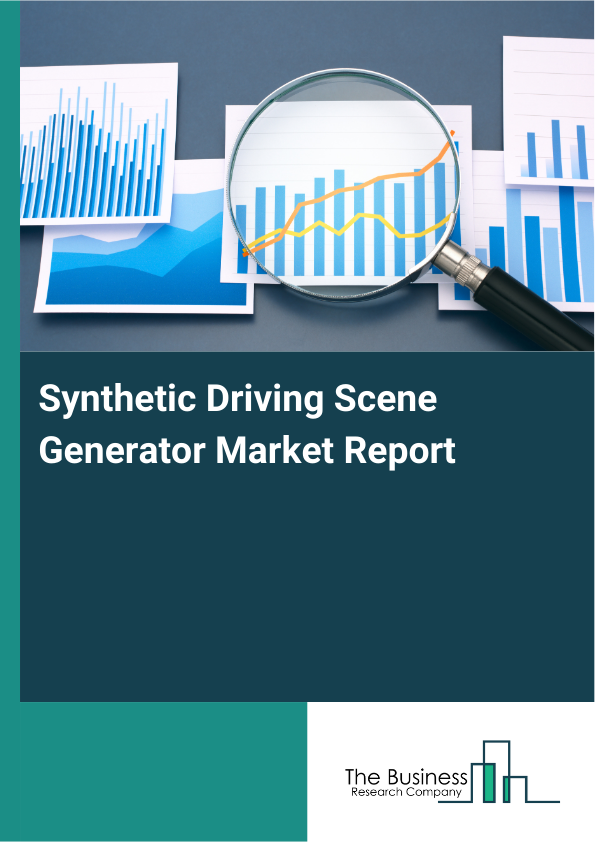 Synthetic Driving Scene Generator Market Report

The Business
Research Company