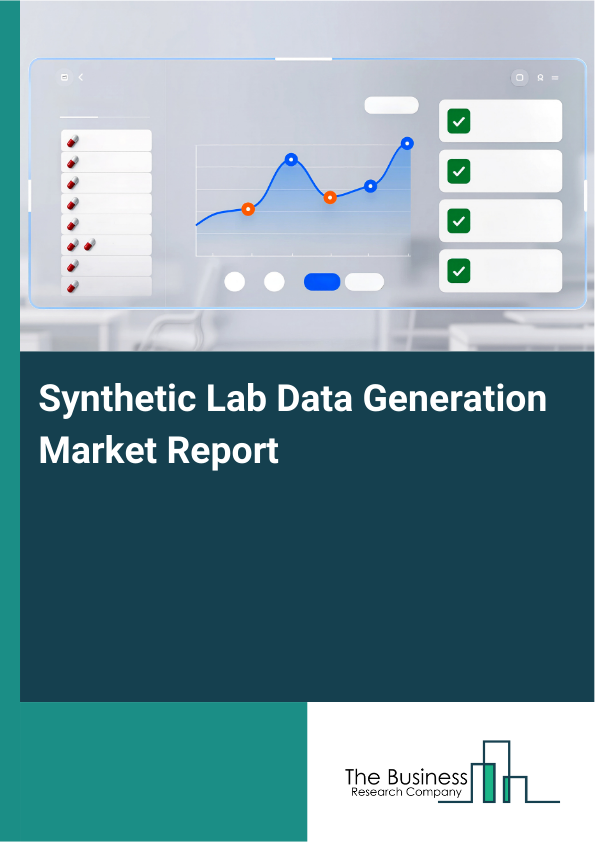 Synthetic Lab Data Generation Market Report

The Business
Research Company