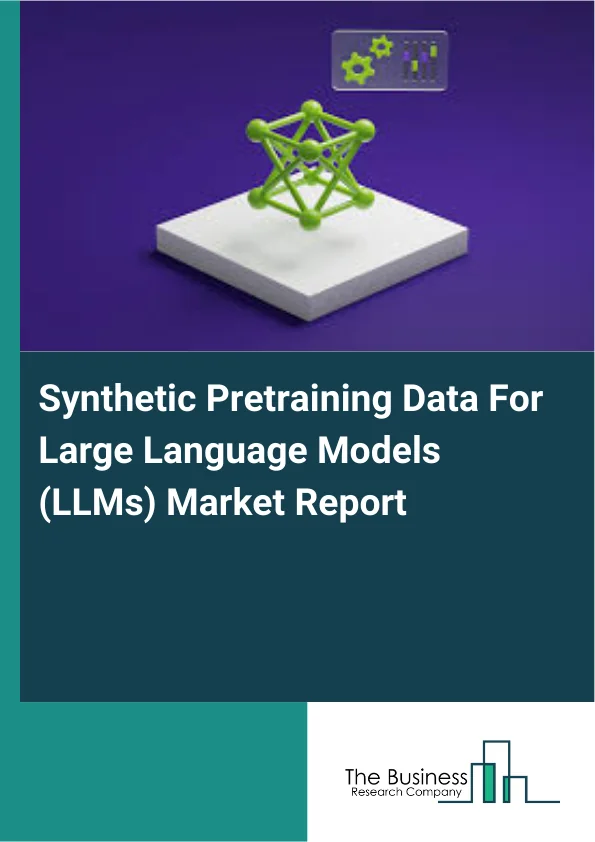 Synthetic Pretraining Data For Large Language Models (LLMs) Market Report

The Business
Research Company