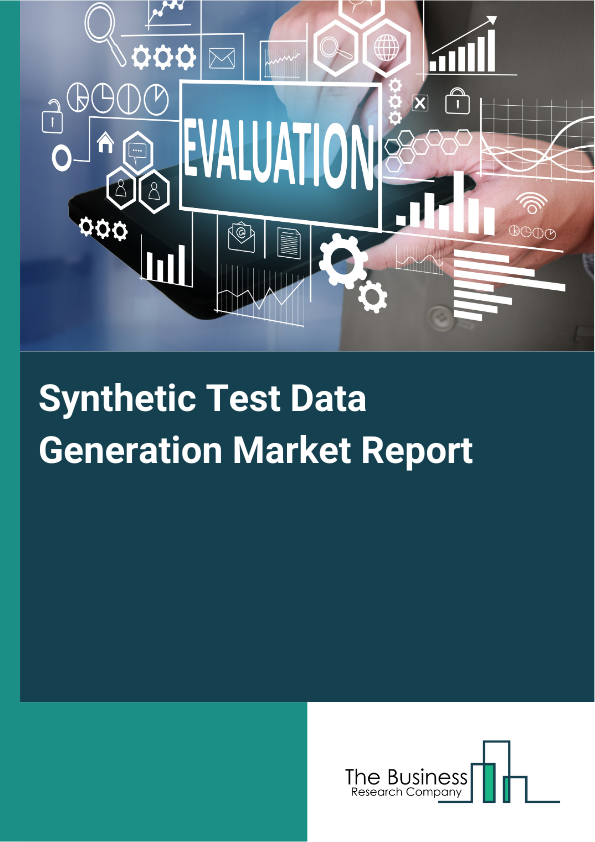 EVALUATION

Synthetic Test Data Generation Market Report

The Business
Research Company