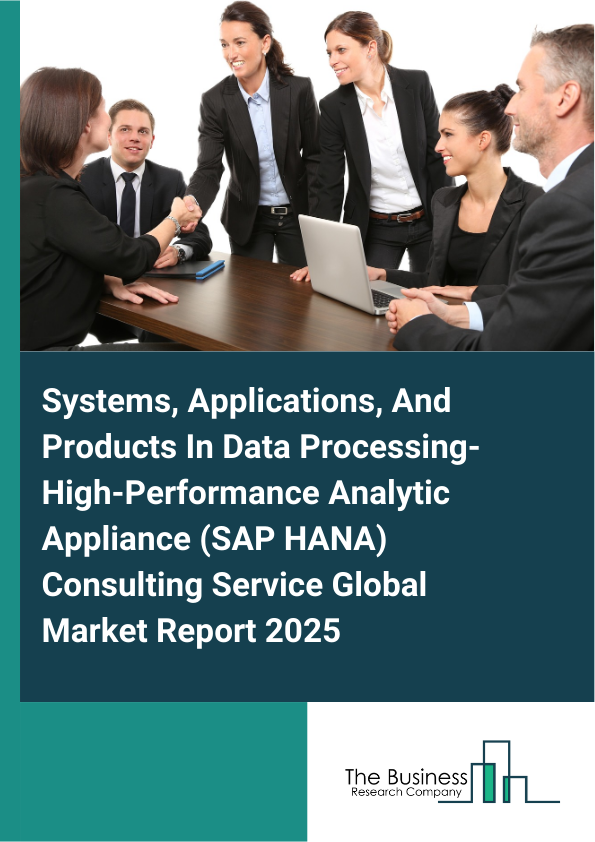 Systems, Applications, And Products In Data Processing-High-Performance Analytic Appliance (SAP HANA) Consulting Service Global Market Report 2025

The Business
Research Company