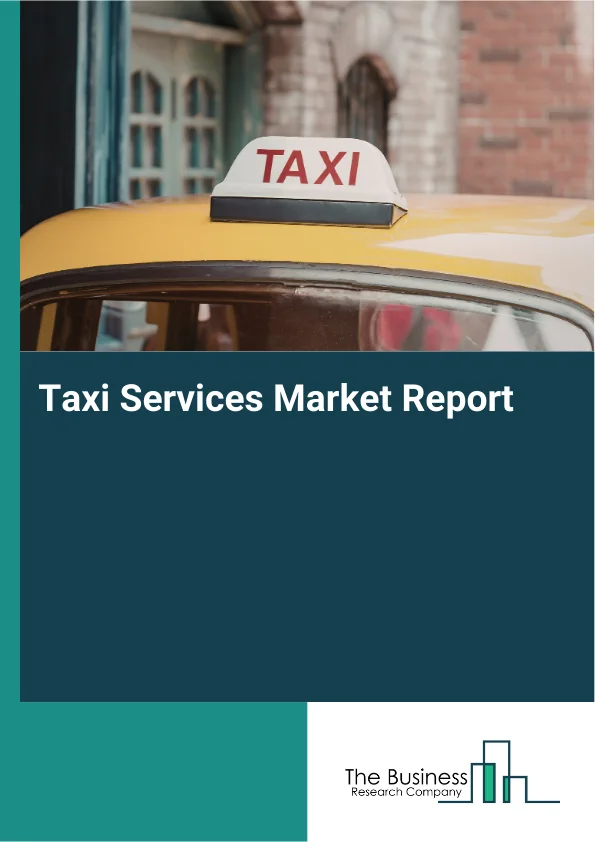 TAXI

Taxi Services Market Report

The Business
Research Company