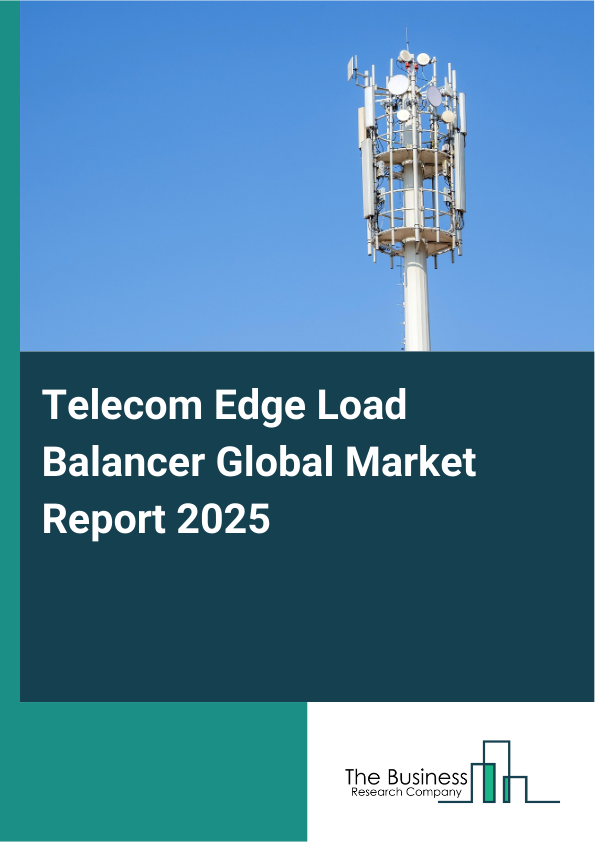 Telecom Edge Load Balancer Global Market Report 2025

The Business
Research Company