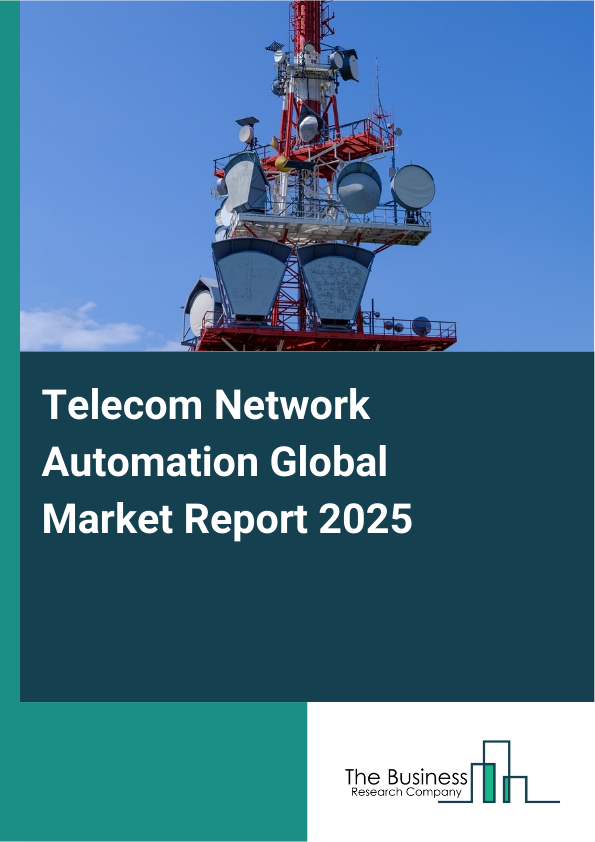 Telecom Network Automation Global Market Report 2025

The Business
Research Company