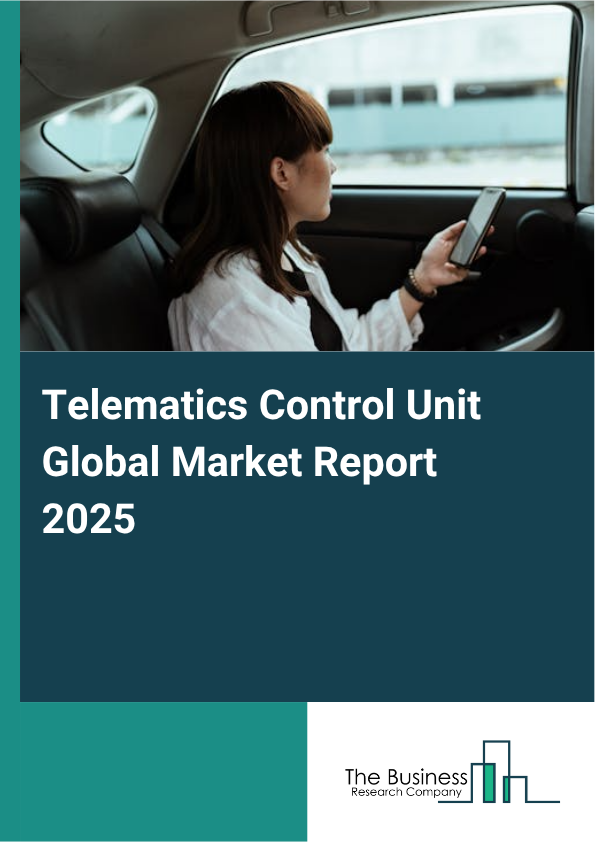 Telematics Control Unit Global Market Report 2025

The Business
Research Company