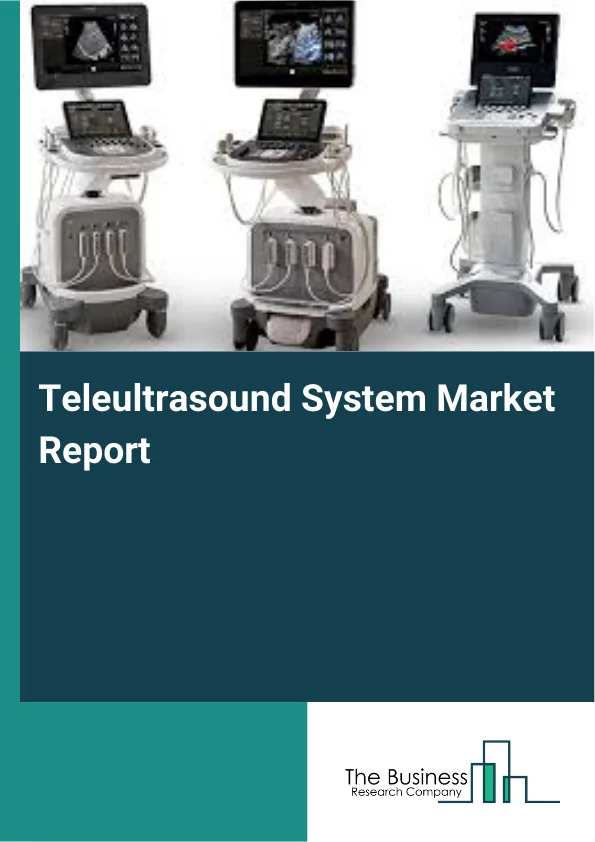 Teleultrasound System Market Report

The Business
Research Company