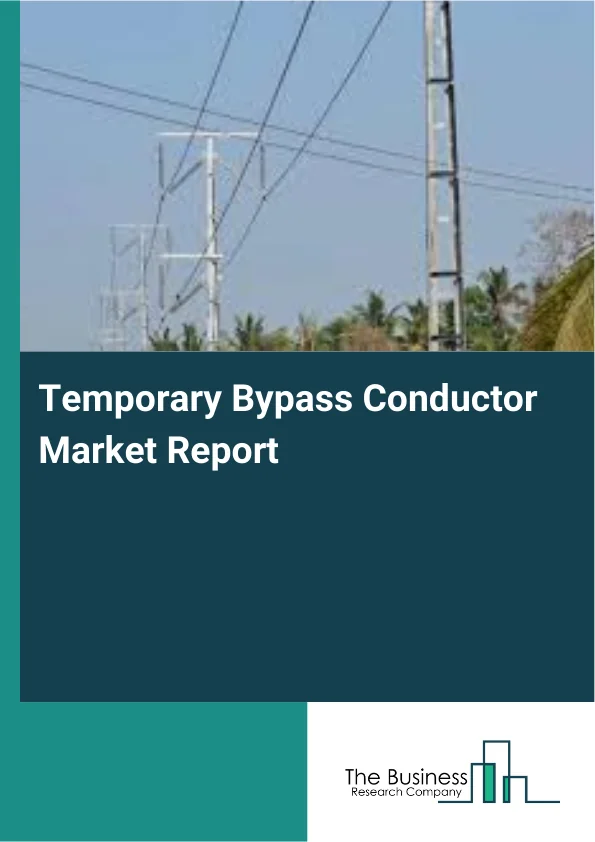 Temporary Bypass Conductor Market Report

The Business
Research Company