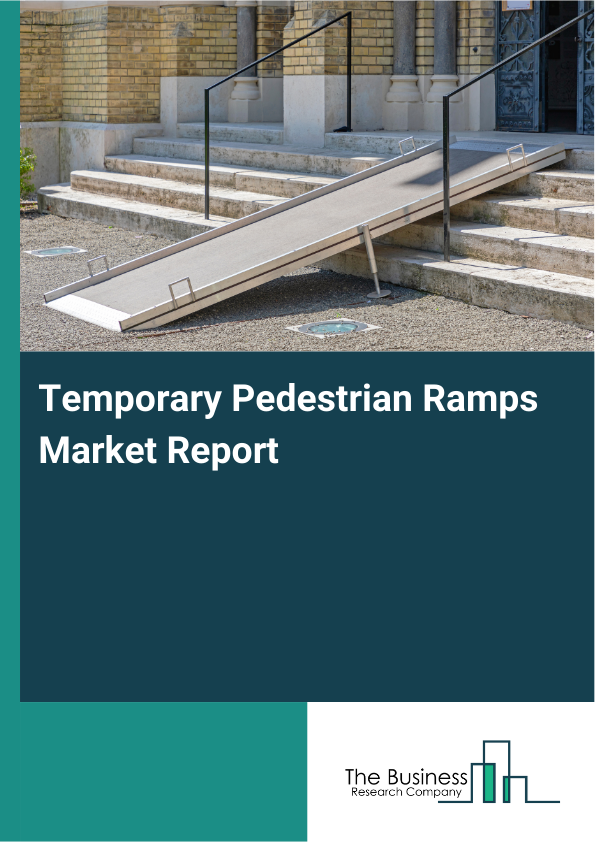 Temporary Pedestrian Ramps Market Report

The Business
Research Company