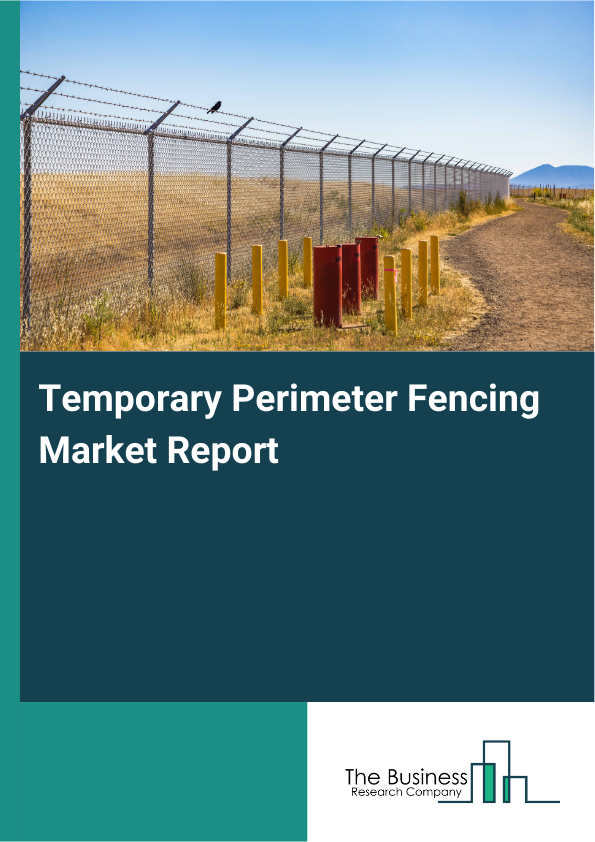 Temporary Perimeter Fencing Market Report

The Business Research Company