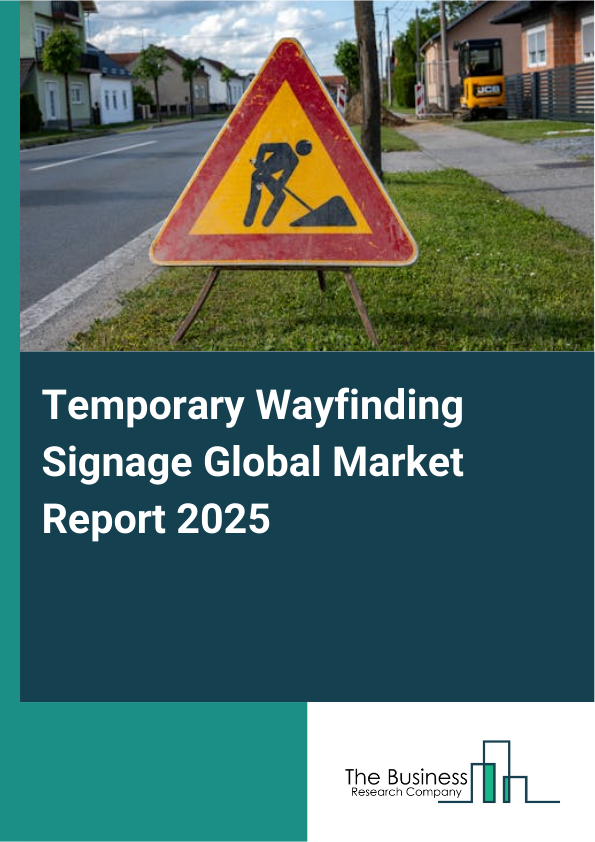 JCB

Temporary Wayfinding Signage Global Market Report 2025

The Business
Research Company