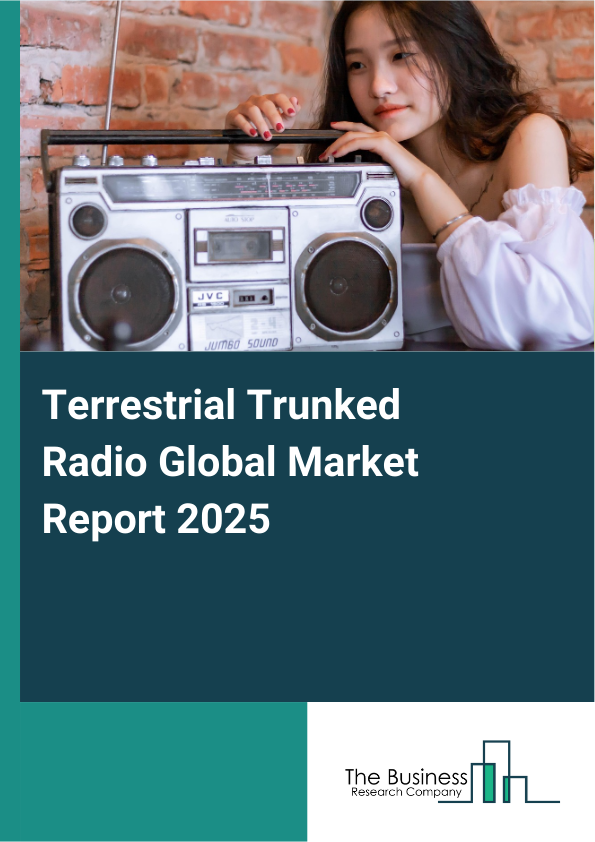 JVC

JUMBO SOUND

Terrestrial Trunked Radio Global Market Report 2025

The Business
Research Company