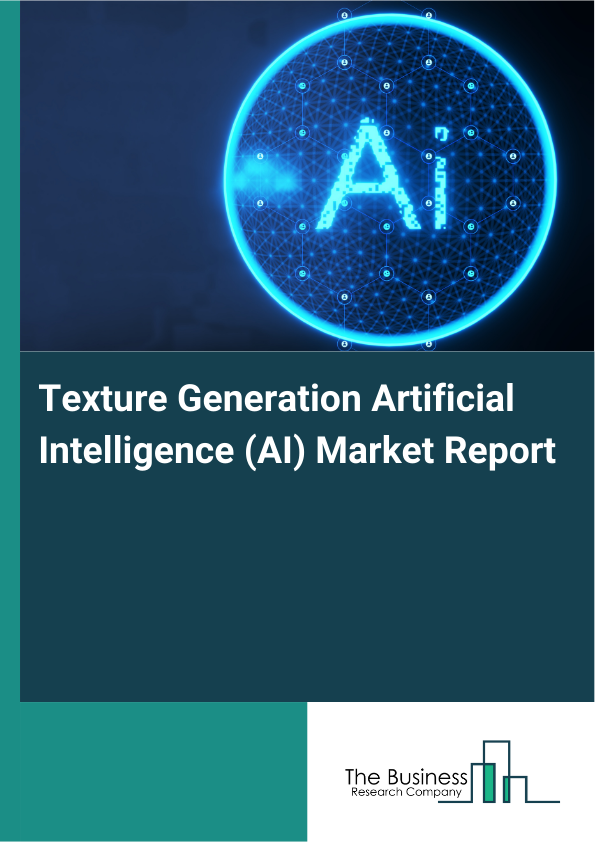 Ai

Texture Generation Artificial Intelligence (AI) Market Report

The Business
Research Company