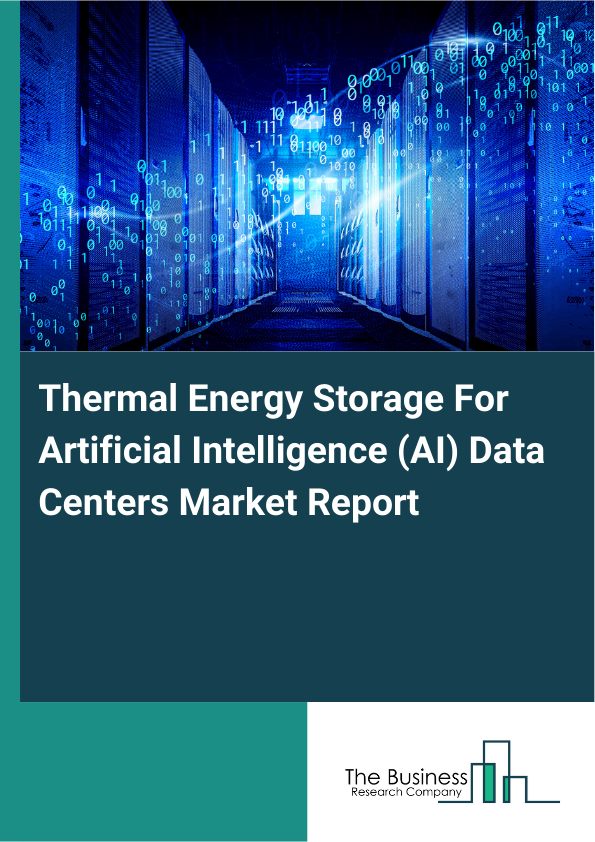 Thermal Energy Storage For Artificial Intelligence (AI) Data Centers Market Report

The Business
Research Company