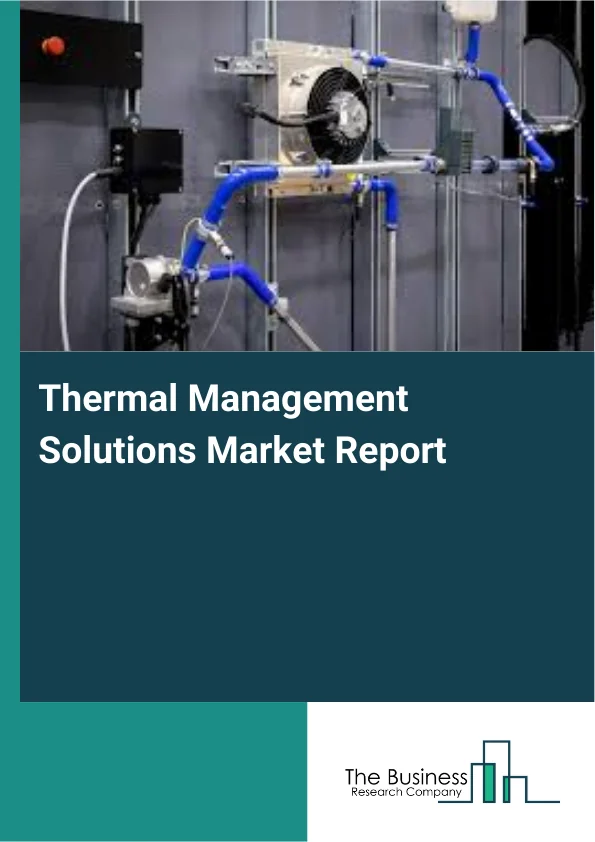 Thermal Management Solutions Market Report

The Business
Research Company