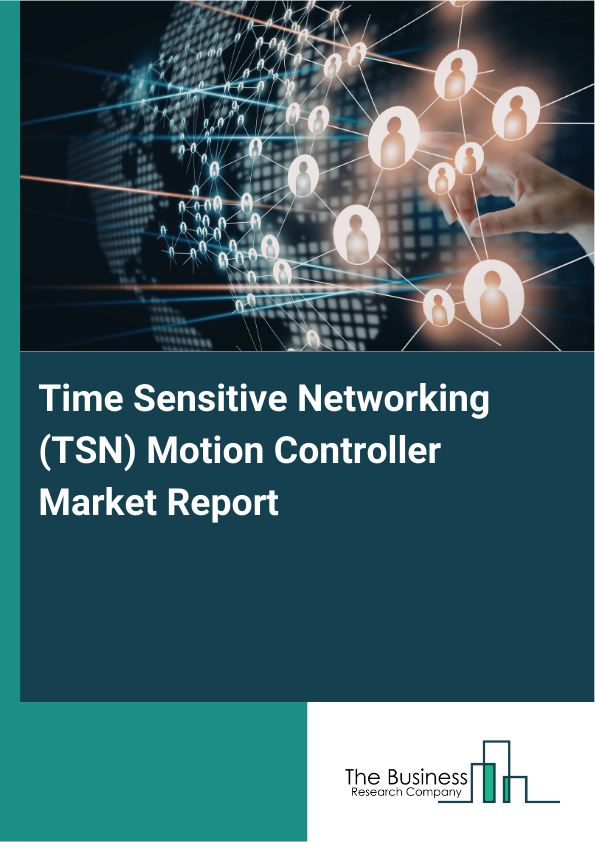 Time Sensitive Networking (TSN) Motion Controller Market Report

The Business
Research Company