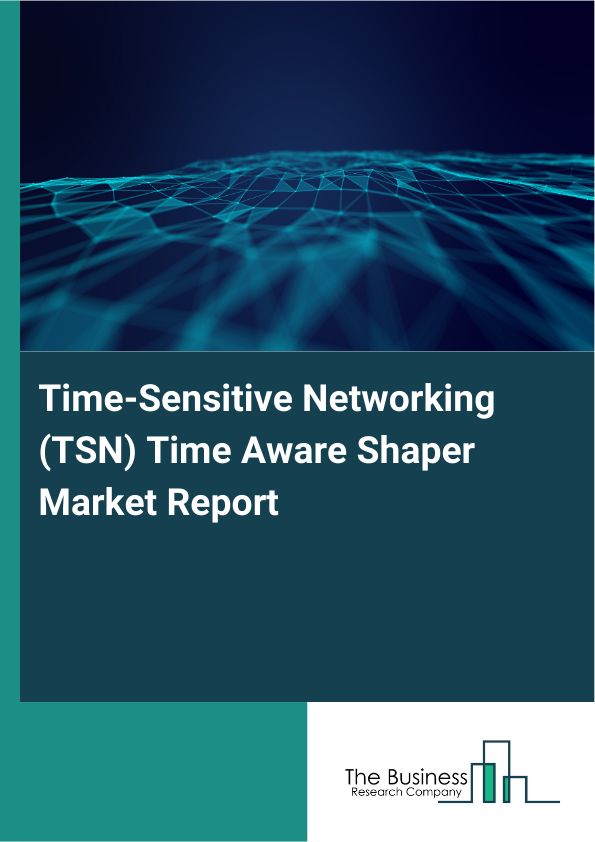 Time-Sensitive Networking (TSN) Time Aware Shaper Market Report

The Business
Research Company