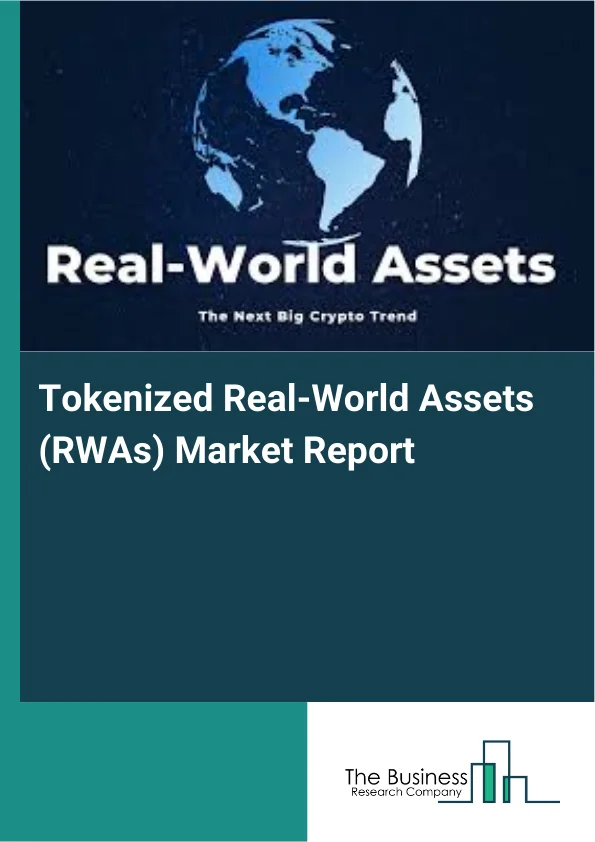 Real-World Assets

The Next Big Crypto Trend

Tokenized Real-World Assets (RWAs) Market Report

The Business
Research Company