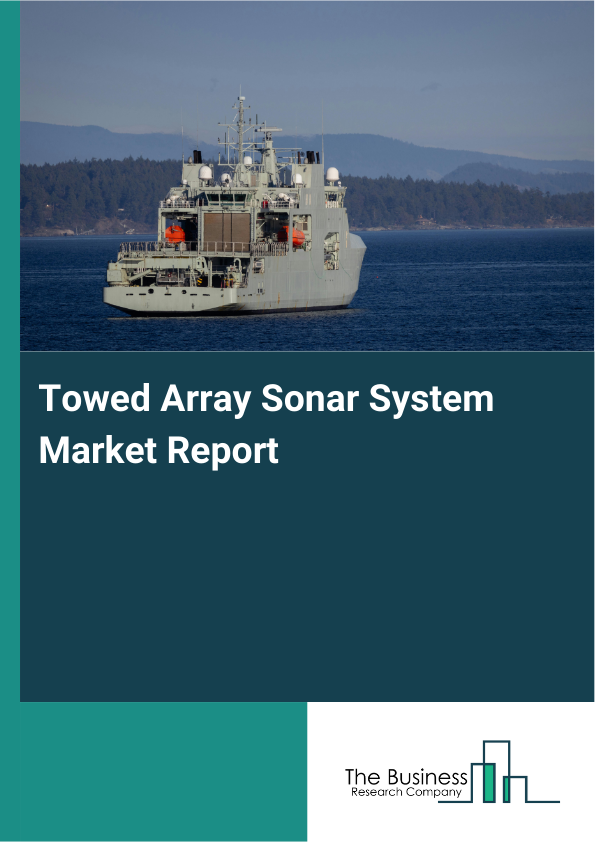 Towed Array Sonar System Market Report

The Business
Research Company