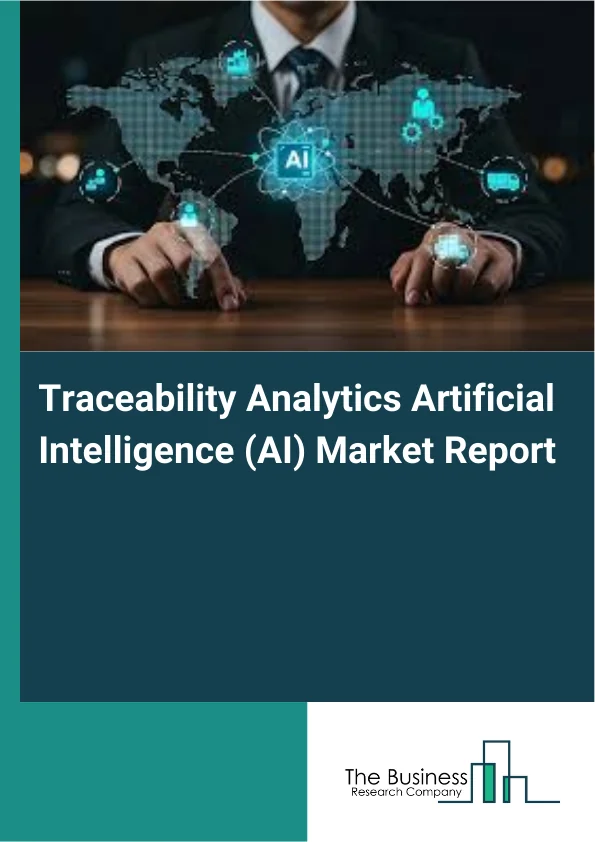 AI

Traceability Analytics Artificial Intelligence (AI) Market Report

The Business
Research Company