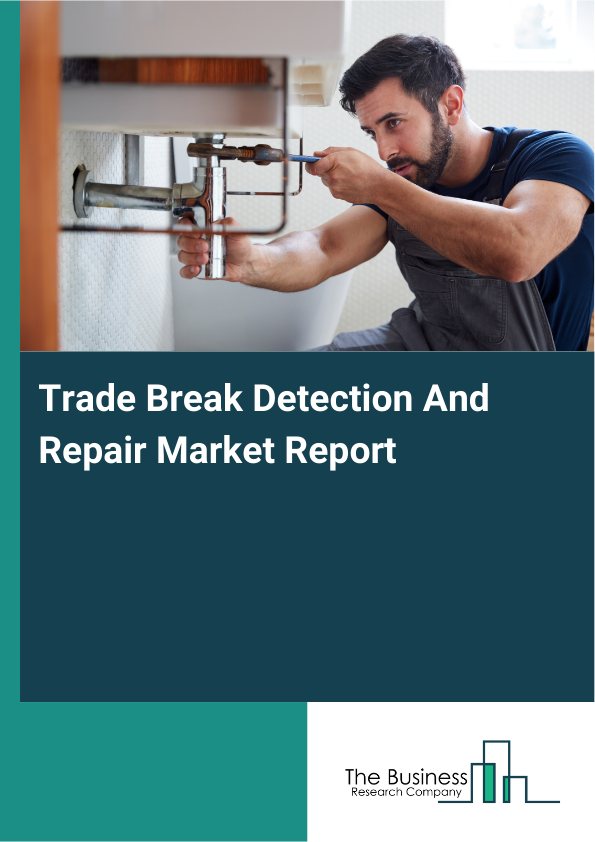 Trade Break Detection And Repair Market Report

The Business
Research Company