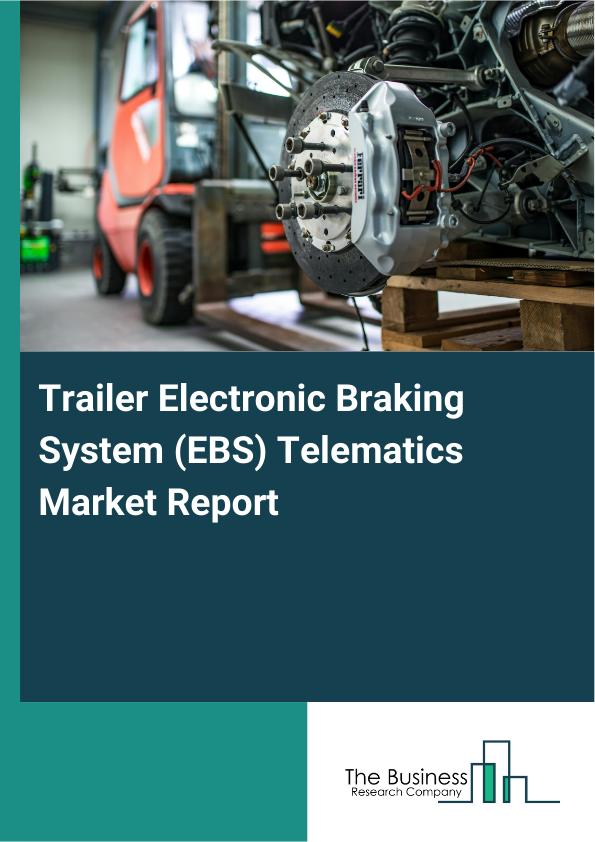 Trailer Electronic Braking System (EBS) Telematics Market Report

The Business
Research Company