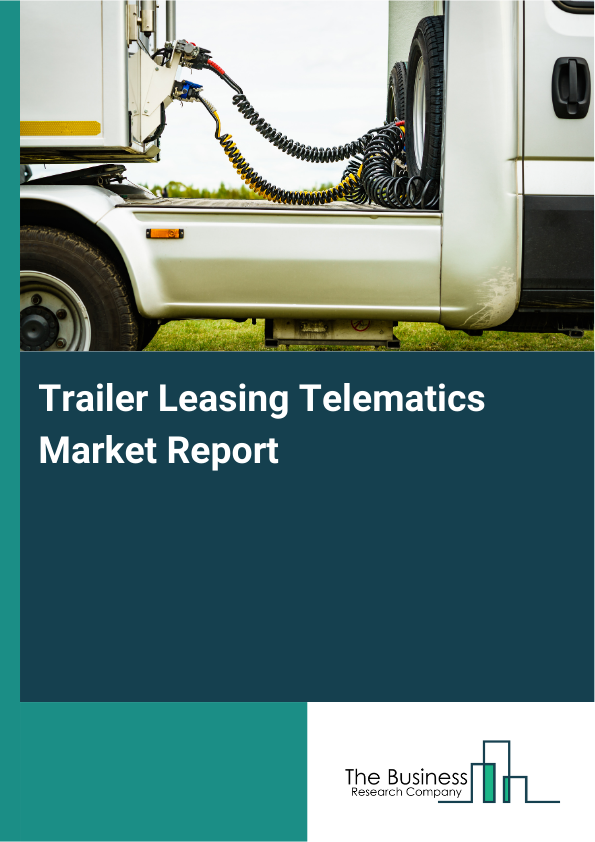 Trailer Leasing Telematics Market Report

The Business
Research Company