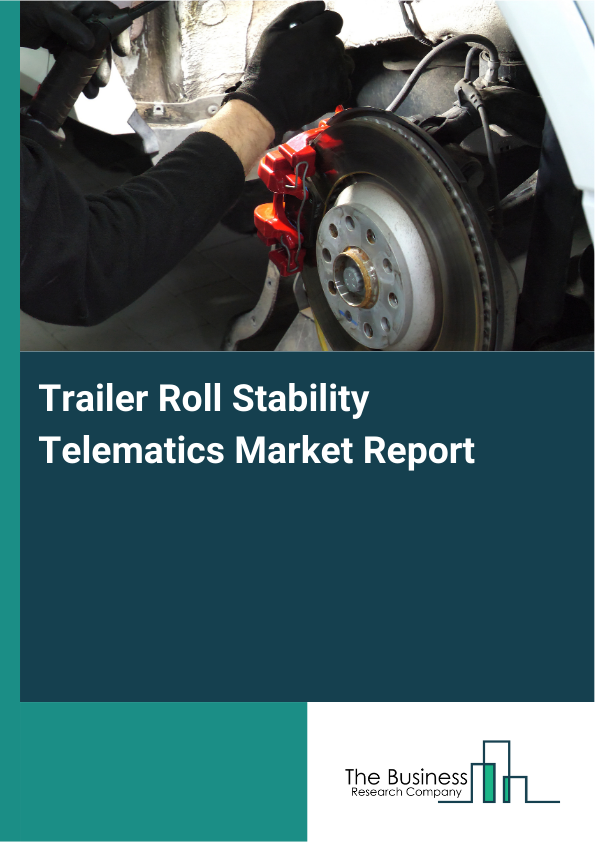 Trailer Roll Stability Telematics Market Report

The Business
Research Company