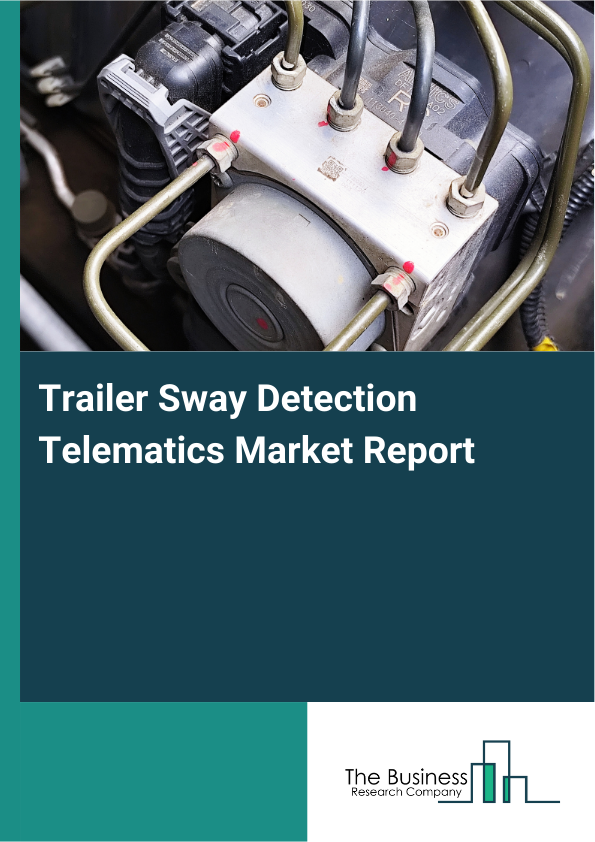 Trailer Sway Detection Telematics Market Report

The Business
Research Company