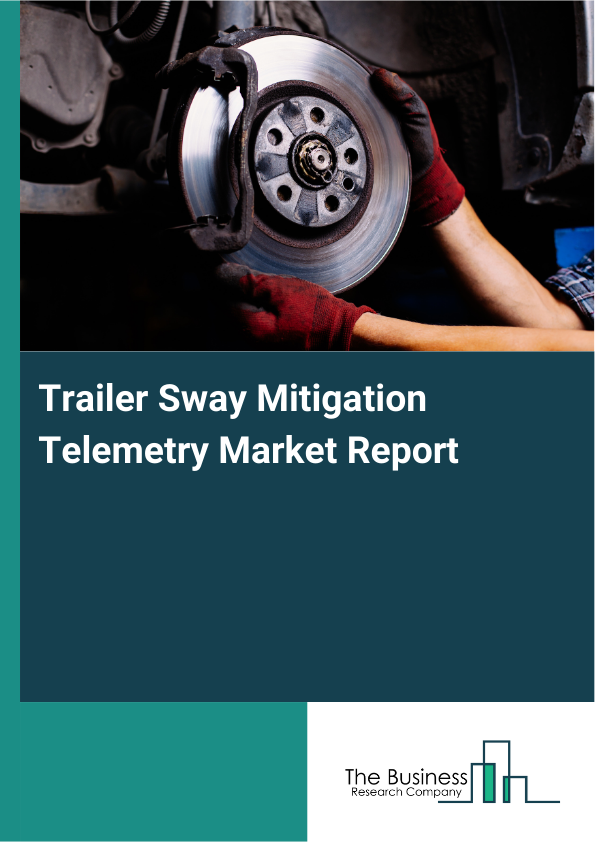 Trailer Sway Mitigation Telemetry Market Report

The Business
Research Company